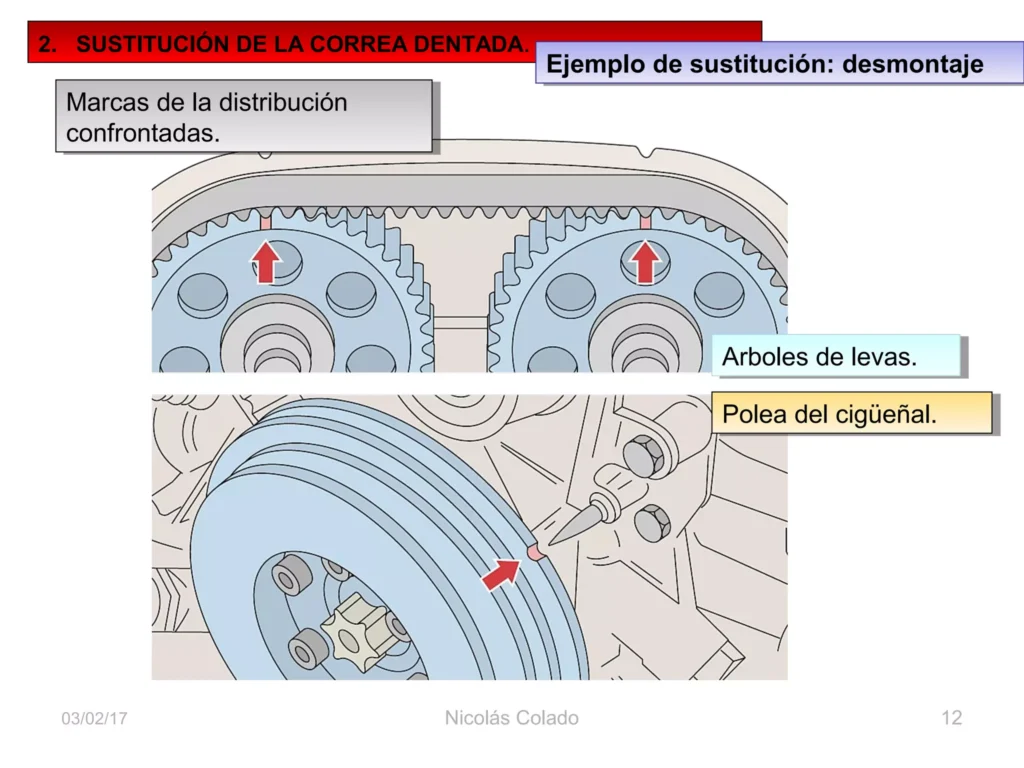 2. SUSTITUCIÓN DE LA CORREA DENTADA.

Ejemplo de sustitución: desmontaje

Marcas de la distribución confrontadas.

Arboles de levas.

Polea del cigüeñal.

03/02/17

Nicolás Colado

12